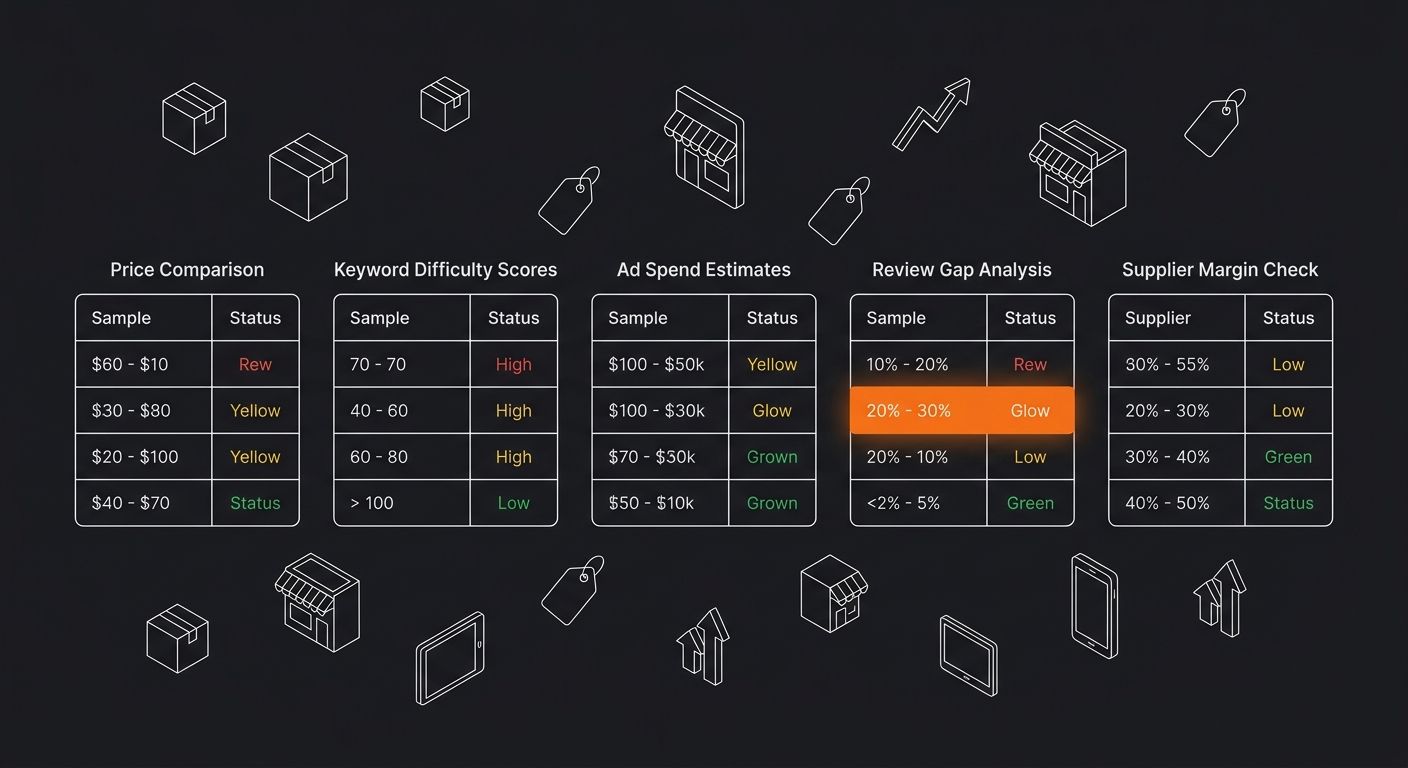 Price Comparison

| Sample | Status |
|---|---|
| \$60 - \$10 | Rew |
| \$30 - \$80 | Yellow |
| \$20 - \$100 | Yellow |
| \$40 - \$70 | Status |

Keyword Difficulty Scores

| Sample | Status |
|---|---|
| 70 - 70 | High |
| 40 - 60 | High |
| 60 - 80 | High |
| > 100 | Low |

Ad Spend Estimates

| Sample | Status |
|---|---|
| \$100 - \$50k | Yellow |
| \$100 - \$30k | Glow |
| \$70 - \$30k | Grown |
| \$50 - \$10k | Grown |

Review Gap Analysis

| Sample | Status |
|---|---|
| 10% - 20% | Rew |
| 20% - 30% | Glow |
| 20% - 10% | Low |
| <2% - 5% | Green |

Supplier Margin Check

| Supplier | Status |
|---|---|
| 30% - 55% | Low |
| 20% - 30% | Low |
| 30% - 40% | Green |
| 40% - 50% | Status |